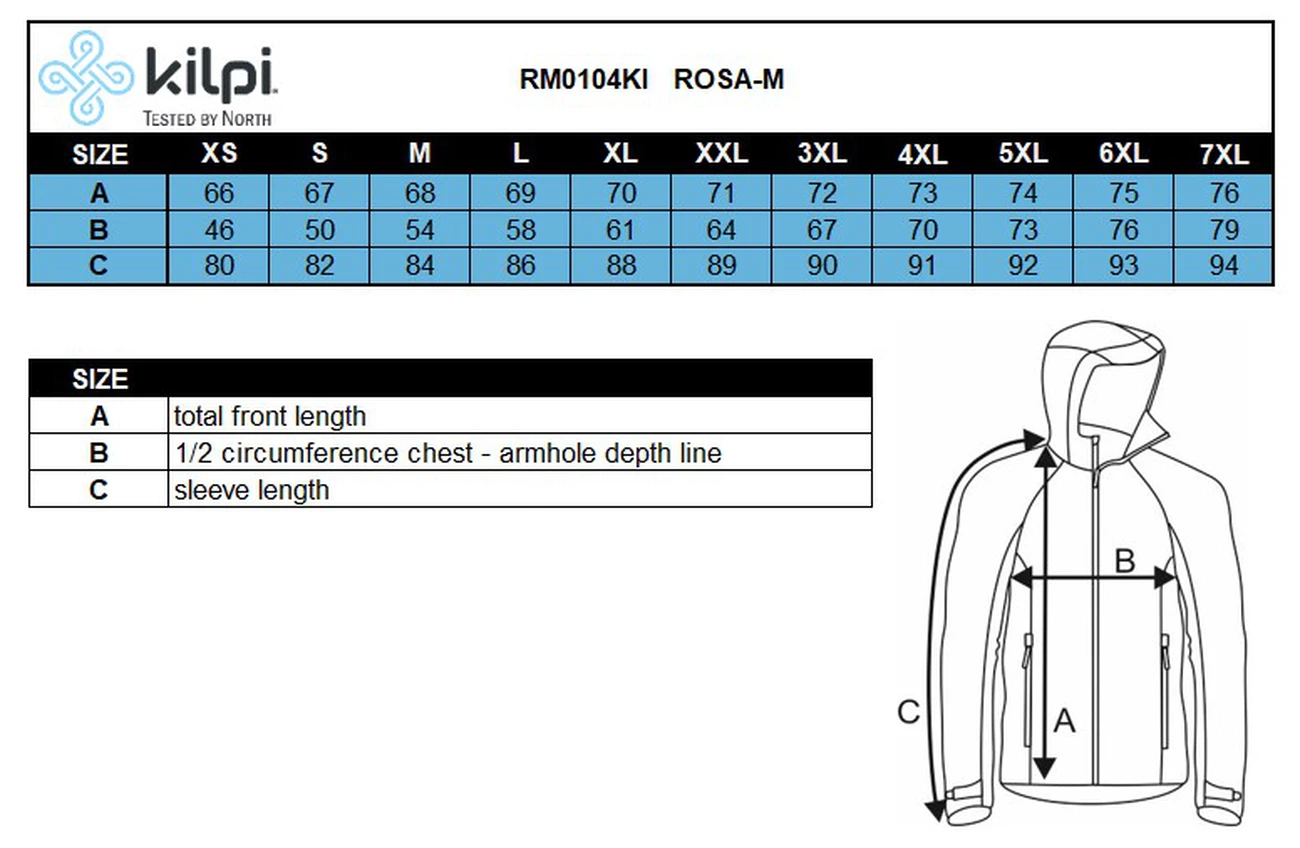 kilpi
TESTED BY NORTH

RM0104KI ROSA-M

| SIZE | XS | S | M | L | XL | XXL | 3XL | 4XL | 5XL | 6XL | 7XL |
|---|---|---|---|---|---|---|---|---|---|---|---|
| A | 66 | 67 | 68 | 69 | 70 | 71 | 72 | 73 | 74 | 75 | 76 |
| B | 46 | 50 | 54 | 58 | 61 | 64 | 67 | 70 | 73 | 76 | 79 |
| C | 80 | 82 | 84 | 86 | 88 | 89 | 90 | 91 | 92 | 93 | 94 |

| SIZE | |
|---|---|
| A | total front length |
| B | 1/2 circumference chest - armhole depth line |
| C | sleeve length |

B
C
A